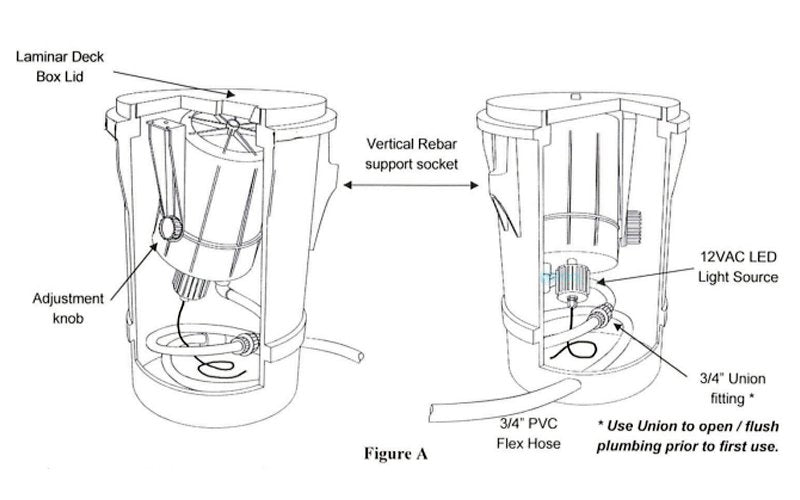 Laminar Deck Box Lid

Vertical Rebar support socket

Adjustment knob

12VAC LED Light Source

3/4" Union fitting *

3/4" PVC Flex Hose

* Use Union to open / flush plumbing prior to first use.

Figure A