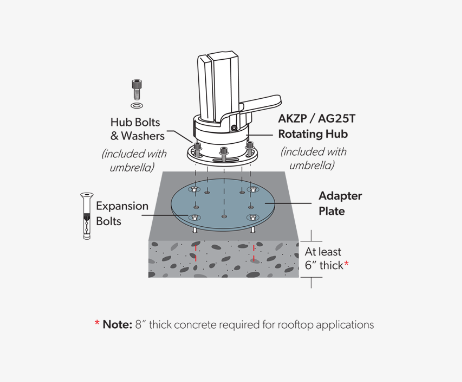 Hub Bolts & Washers
(included with umbrella)

AKZP / AG25T Rotating Hub
(included with umbrella)

Expansion Bolts

Adapter Plate

At least 6" thick*

* Note: 8" thick concrete required for rooftop applications