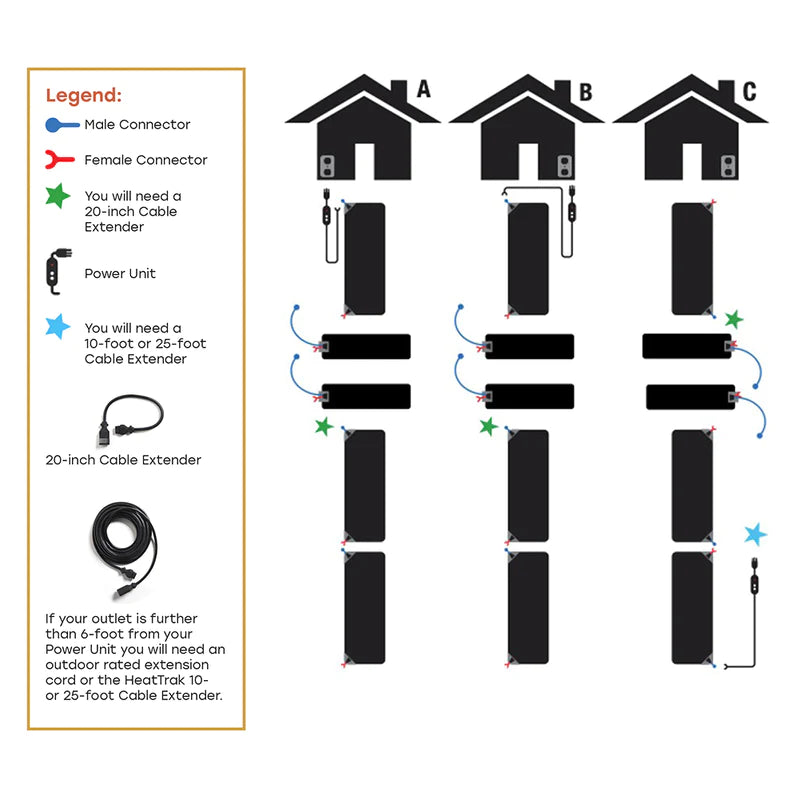 Legend:

Male Connector

Female Connector

You will need a 20-inch Cable Extender

Power Unit

You will need a 10-foot or 25-foot Cable Extender

20-inch Cable Extender

If your outlet is further than 6-foot from your Power Unit you will need an outdoor rated extension cord or the HeatTrak 10- or 25-foot Cable Extender.

A

B

C